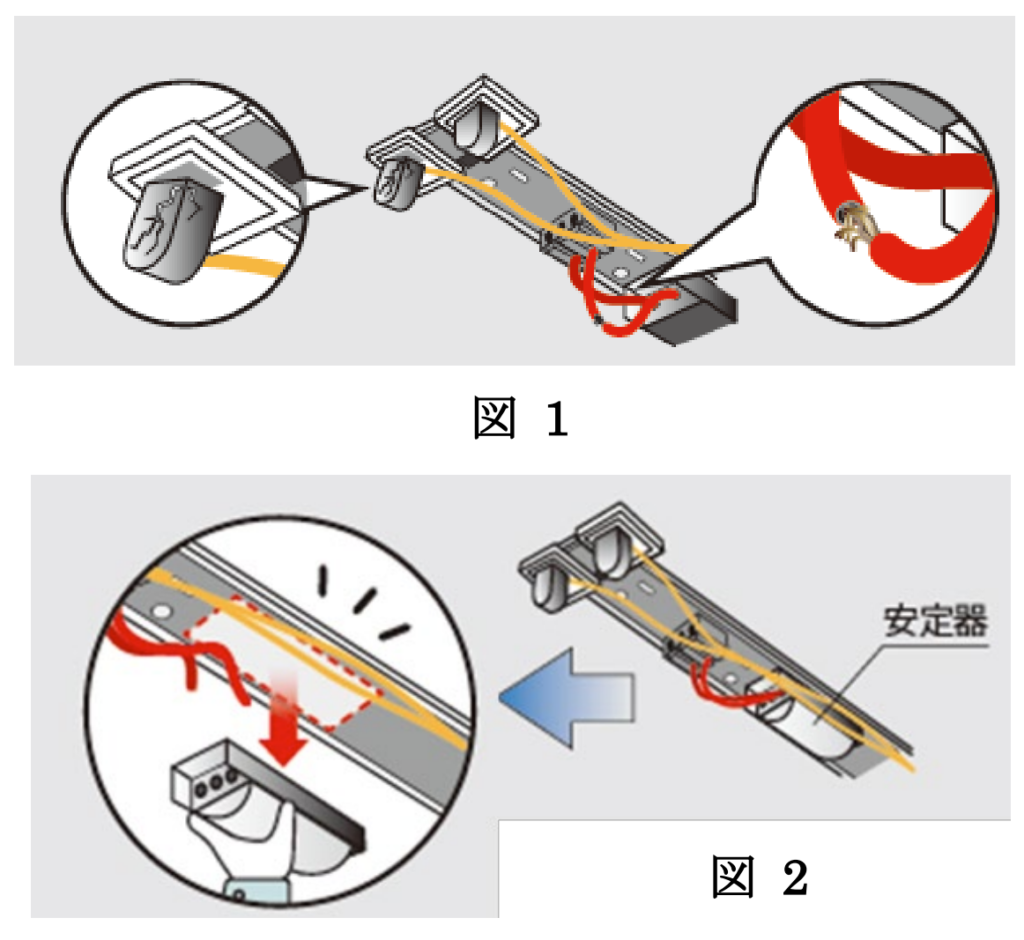 図 1

安定器

図 2